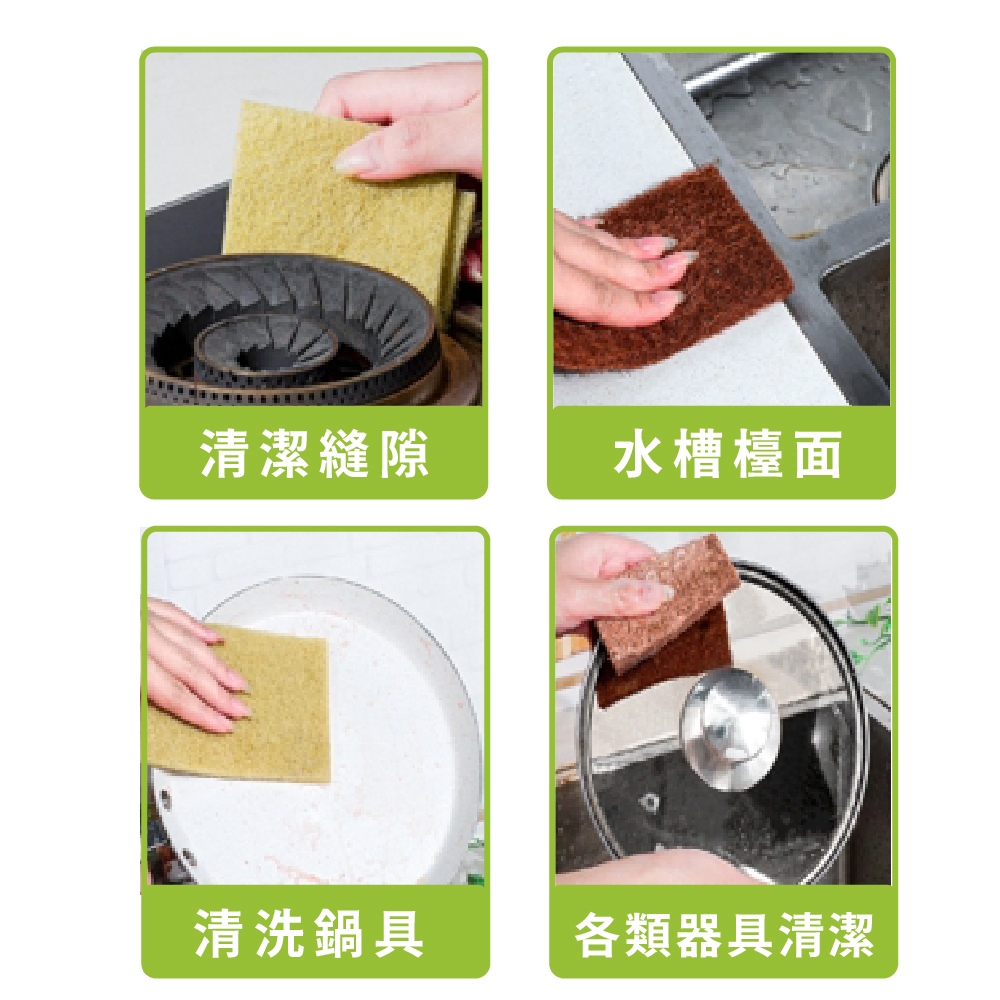 清潔縫隙

水槽檯面

清洗鍋具

各類器具清潔