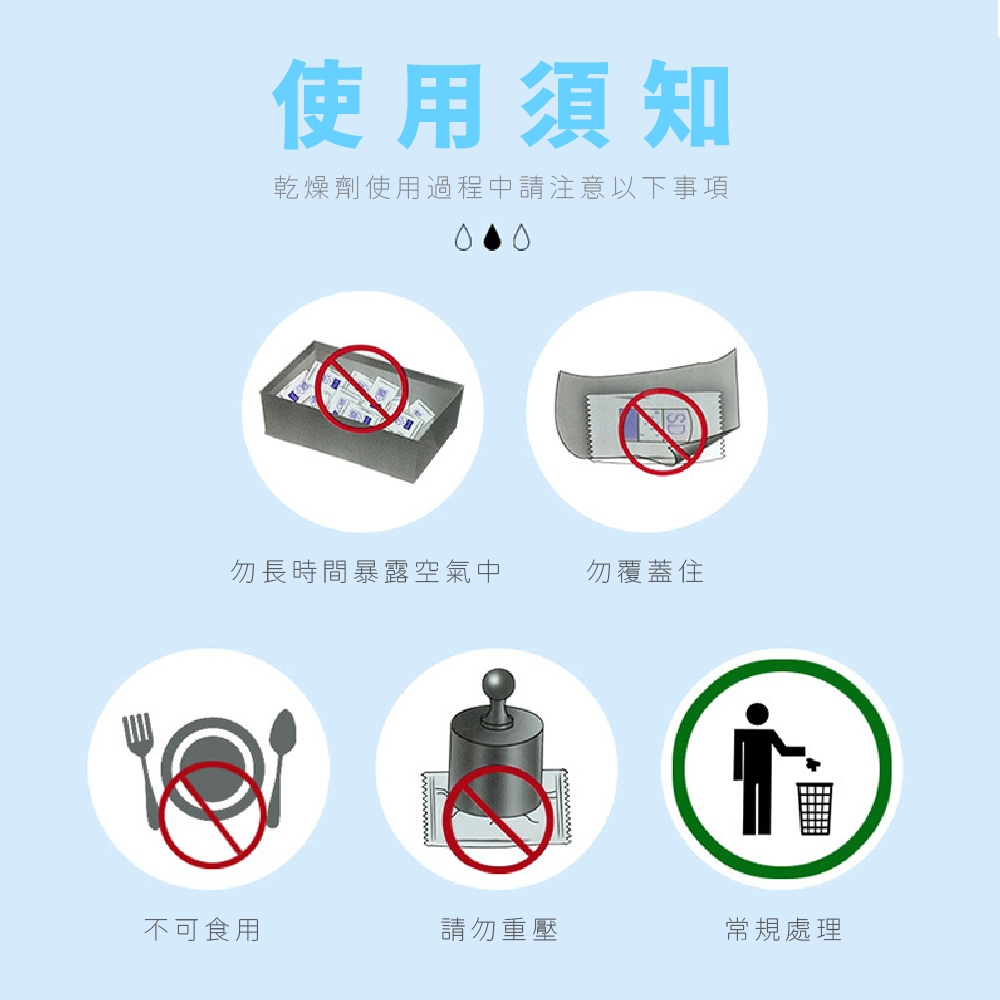 使用須知

乾燥劑使用過程中請注意以下事項

SD

勿長時間暴露空氣中

勿覆蓋住

不可食用

請勿重壓

常規處理